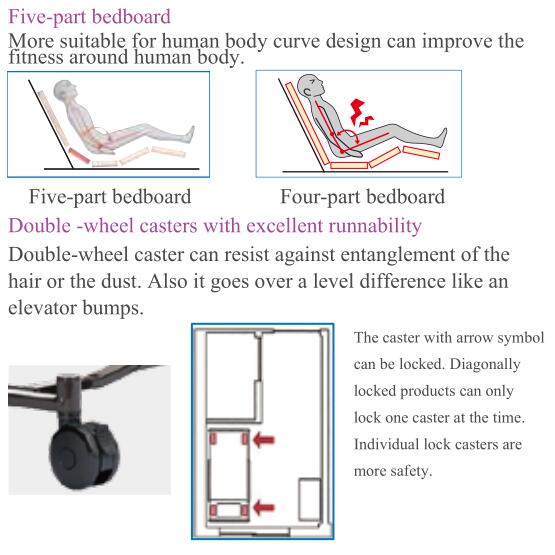 Five-part bedboard

More suitable for human body curve design can improve the fitness around human body.

Five-part bedboard

Four-part bedboard

Double -wheel casters with excellent runnability

Double-wheel caster can resist against entanglement of the hair or the dust. Also it goes over a level difference like an elevator bumps.

The caster with arrow symbol can be locked. Diagonally locked products can only lock one caster at the time. Individual lock casters are more safety.