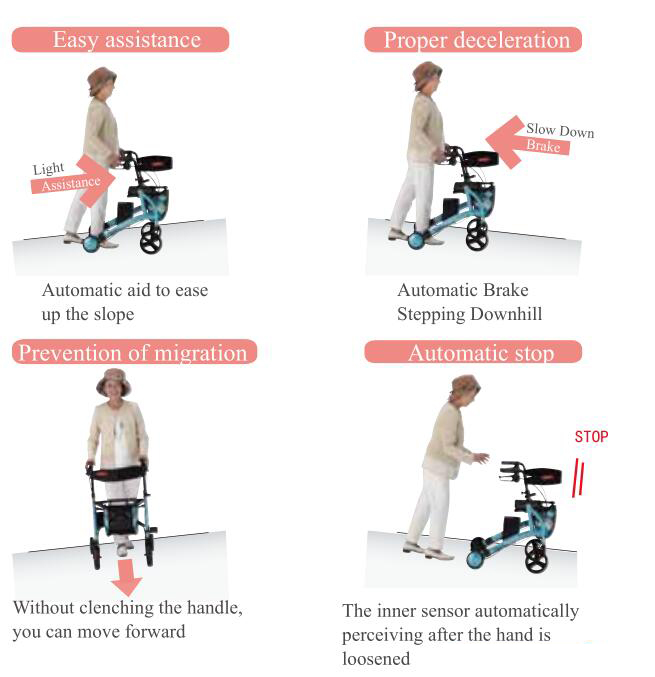 Easy assistance

Light
Assistance

Automatic aid to ease up the slope

Proper deceleration

Slow Down
Brake

Automatic Brake
Stepping Downhill

Prevention of migration

Without clenching the handle, you can move forward

Automatic stop

STOP

The inner sensor automatically perceiving after the hand is loosened