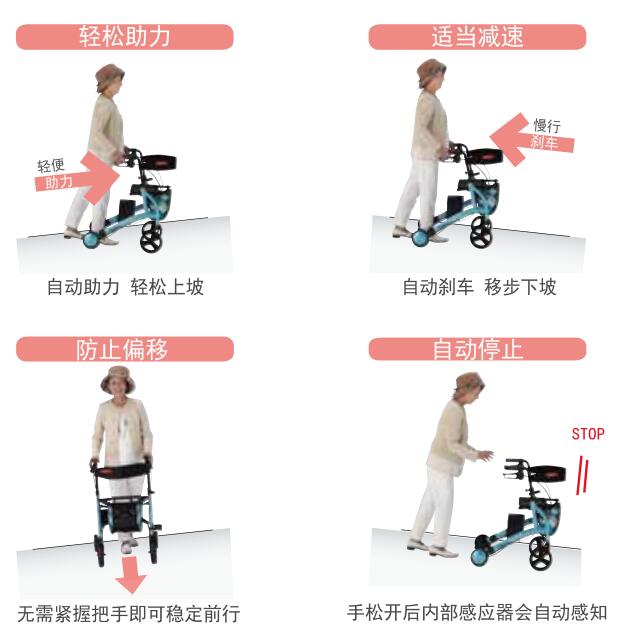 轻松助力

轻便
助力

自动助力 轻松上坡

适当减速

慢行
刹车

自动刹车 移步下坡

防止偏移

无需紧握把手即可稳定前行

自动停止

STOP

手松开后内部感应器会自动感知