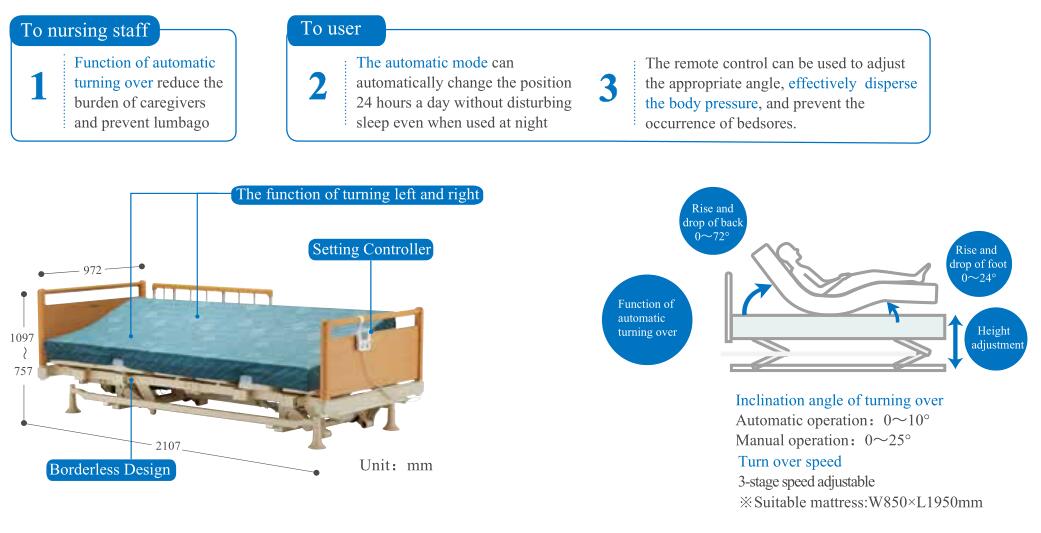 To nursing staff

1 Function of automatic turning over reduce the burden of caregivers and prevent lumbago

To user

2 The automatic mode can automatically change the position 24 hours a day without disturbing sleep even when used at night

3 The remote control can be used to adjust the appropriate angle, effectively disperse the body pressure, and prevent the occurrence of bedsores.

The function of turning left and right

Setting Controller

972

1097
~
757

2107

Borderless Design

Unit: mm

Rise and drop of back 0～72°

Rise and drop of foot 0～24°

Function of automatic turning over

Height adjustment

Inclination angle of turning over
Automatic operation: 0～10°
Manual operation: 0～25°
Turn over speed
3-stage speed adjustable
※Suitable mattress:W850×L1950mm