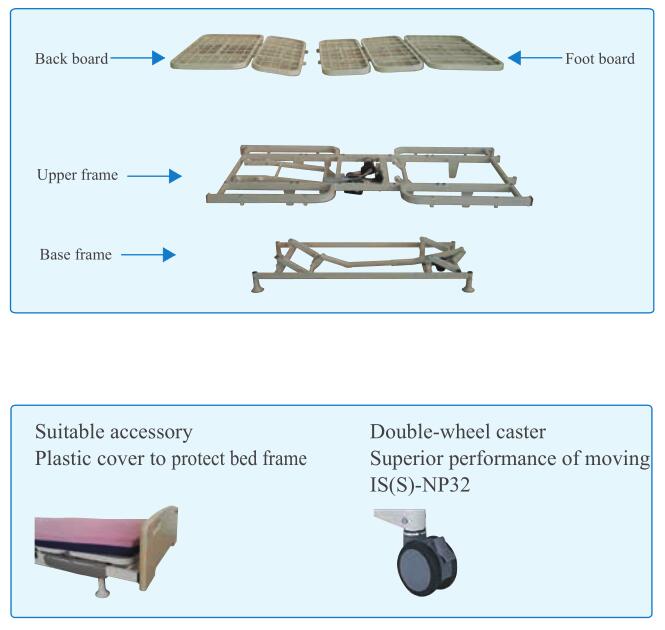 Back board

Foot board

Upper frame

Base frame

Suitable accessory
Plastic cover to protect bed frame

Double-wheel caster
Superior performance of moving
IS(S)-NP32